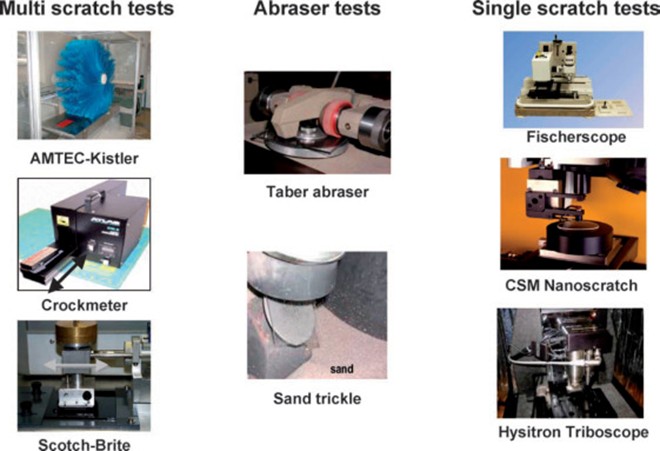 Multi scratch tests

AMTEC-Kistler

Crockmeter

Scotch-Brite

Abraser tests

Taber abraser

sand

Sand trickle

Single scratch tests

Fischerscope

CSM Nanoscratch

Hysitron Triboscope